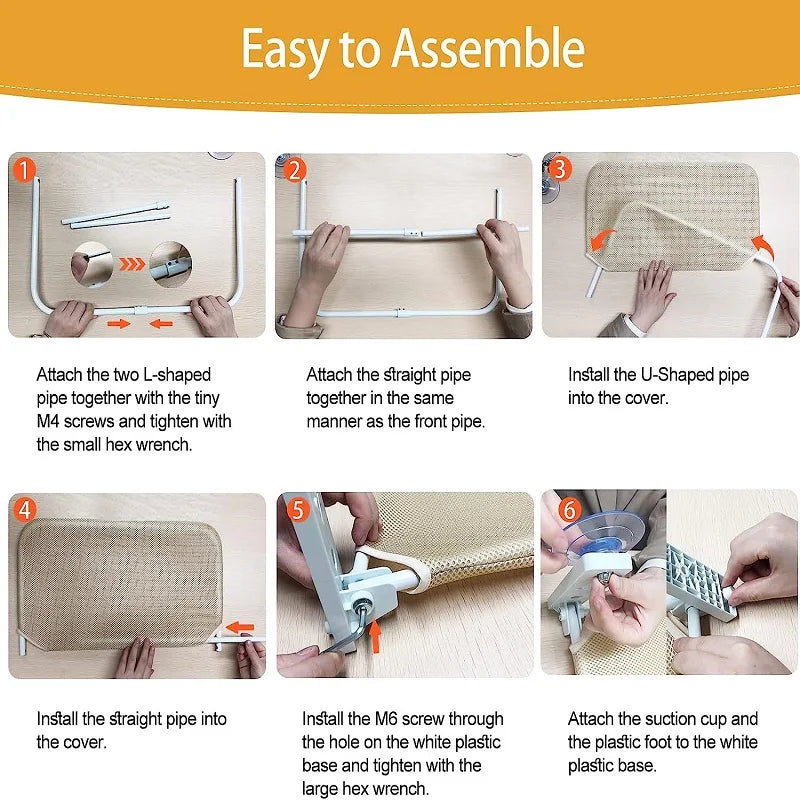 Easy to Assemble

1

Attach the two L-shaped pipe together with the tiny M4 screws and tighten with the small hex wrench.

2

Attach the straight pipe together in the same manner as the front pipe.

3

Install the U-Shaped pipe into the cover.

4

Install the straight pipe into the cover.

5

Install the M6 screw through the hole on the white plastic base and tighten with the large hex wrench.

6

Attach the suction cup and the plastic foot to the white plastic base.